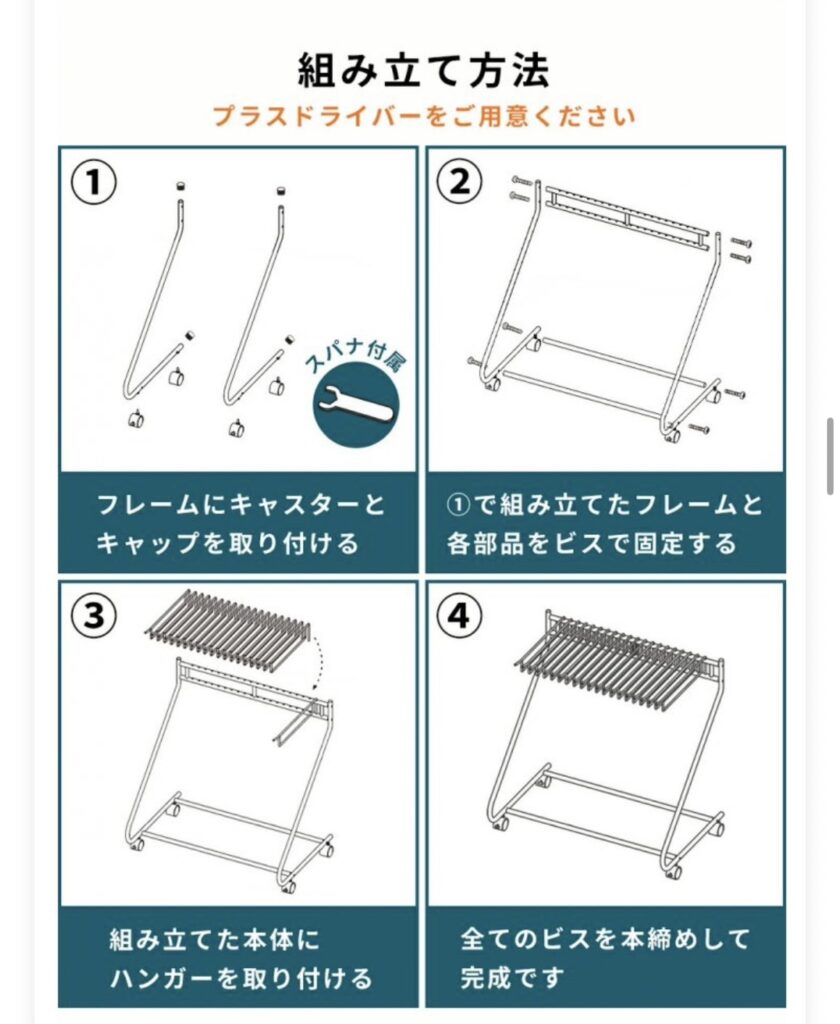 組み立て方法
プラスドライバーをご用意ください

①
スパナ付属
フレームにキャスターとキャップを取り付ける

②
①で組み立てたフレームと各部品をビスで固定する

③
組み立てた本体にハンガーを取り付ける

④
全てのビスを本締めして完成です